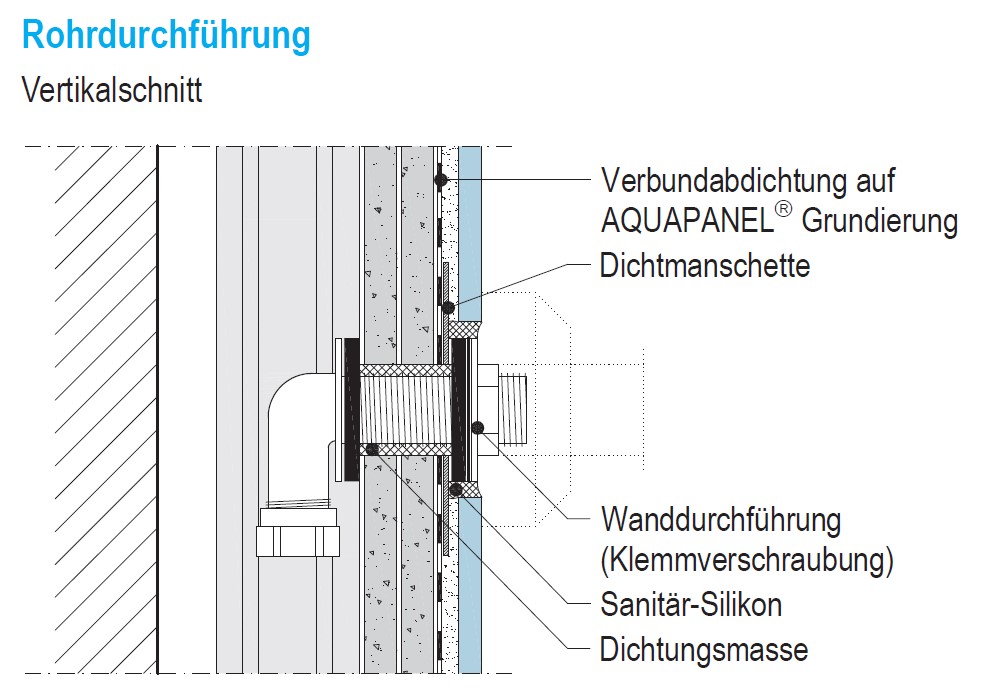 Rohrdurchführung

Vertikalschnitt

Verbundabdichtung auf AQUAPANEL® Grundierung

Dichtmanschette

Wanddurchführung (Klemmverschraubung)

Sanitär-Silikon

Dichtungsmasse