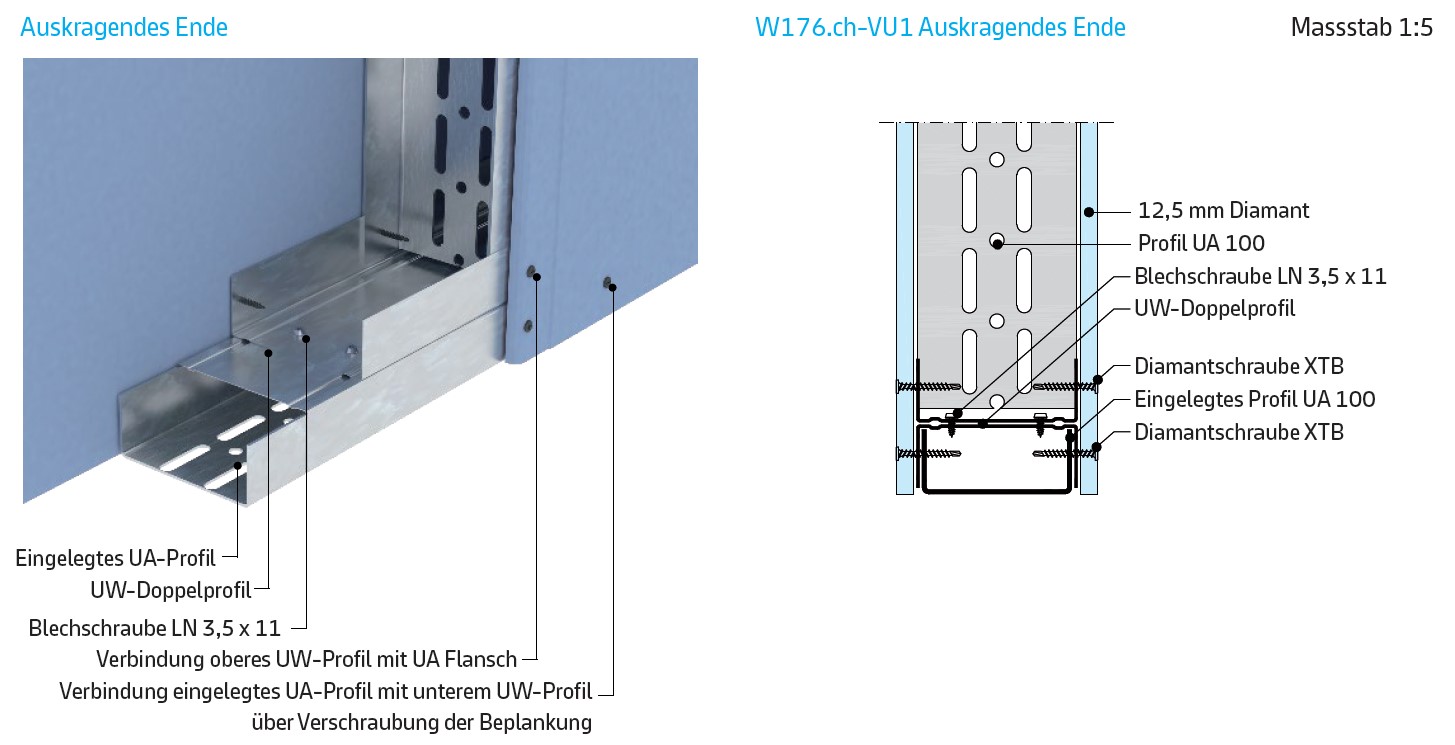 Auskragendes Ende

Eingelegtes UA-Profil
UW-Doppelprofil
Blechschraube LN 3,5 x 11
Verbindung oberes UW-Profil mit UA Flansch
Verbindung eingelegtes UA-Profil mit unterem UW-Profil über Verschraubung der Beplankung

W176.ch-VU1 Auskragendes Ende

Massstab 1:5

12,5 mm Diamant
Profil UA 100
Blechschraube LN 3,5 x 11
UW-Doppelprofil
Diamantschraube XTB
Eingelegtes Profil UA 100
Diamantschraube XTB