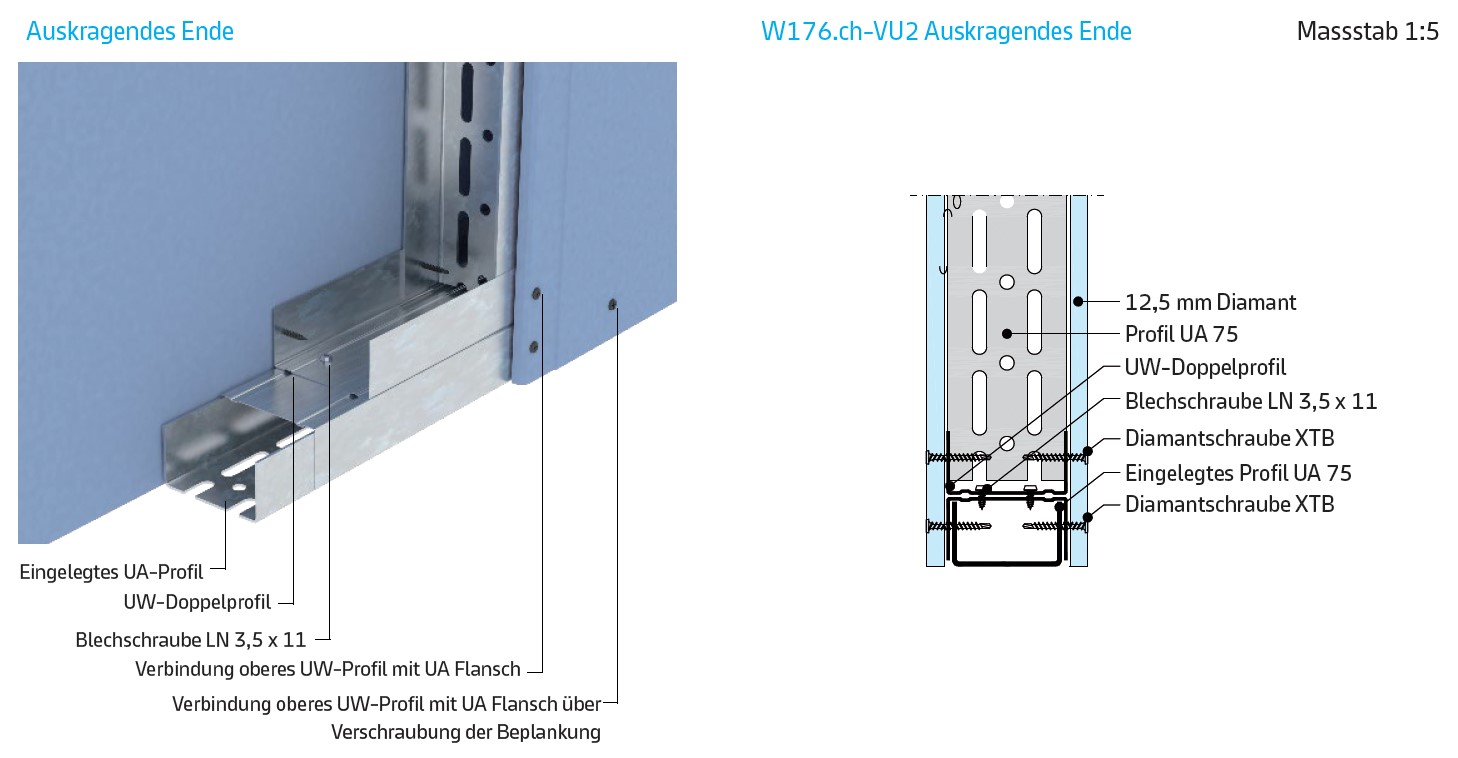 Auskragendes Ende

Eingelegtes UA-Profil
UW-Doppelprofil
Blechschraube LN 3,5 x 11
Verbindung oberes UW-Profil mit UA Flansch
Verbindung oberes UW-Profil mit UA Flansch über Verschraubung der Beplankung

W176.ch-VU2 Auskragendes Ende

Massstab 1:5

12,5 mm Diamant
Profil UA 75
UW-Doppelprofil
Blechschraube LN 3,5 x 11
Diamantschraube XTB
Eingelegtes Profil UA 75
Diamantschraube XTB