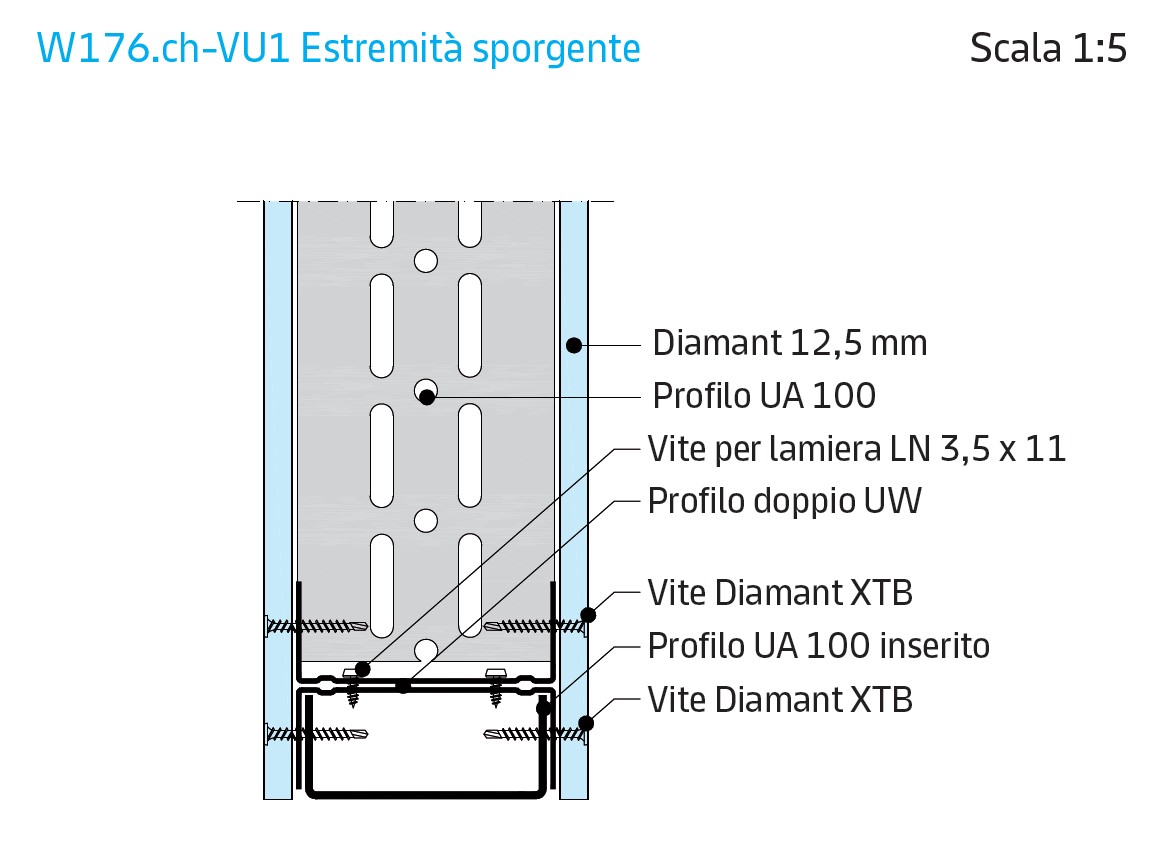 W176.ch-VU1 Estremità sporgente

Scala 1:5

Diamant 12,5 mm

Profilo UA 100

Vite per lamiera LN 3,5 x 11

Profilo doppio UW

Vite Diamant XTB

Profilo UA 100 inserito

Vite Diamant XTB