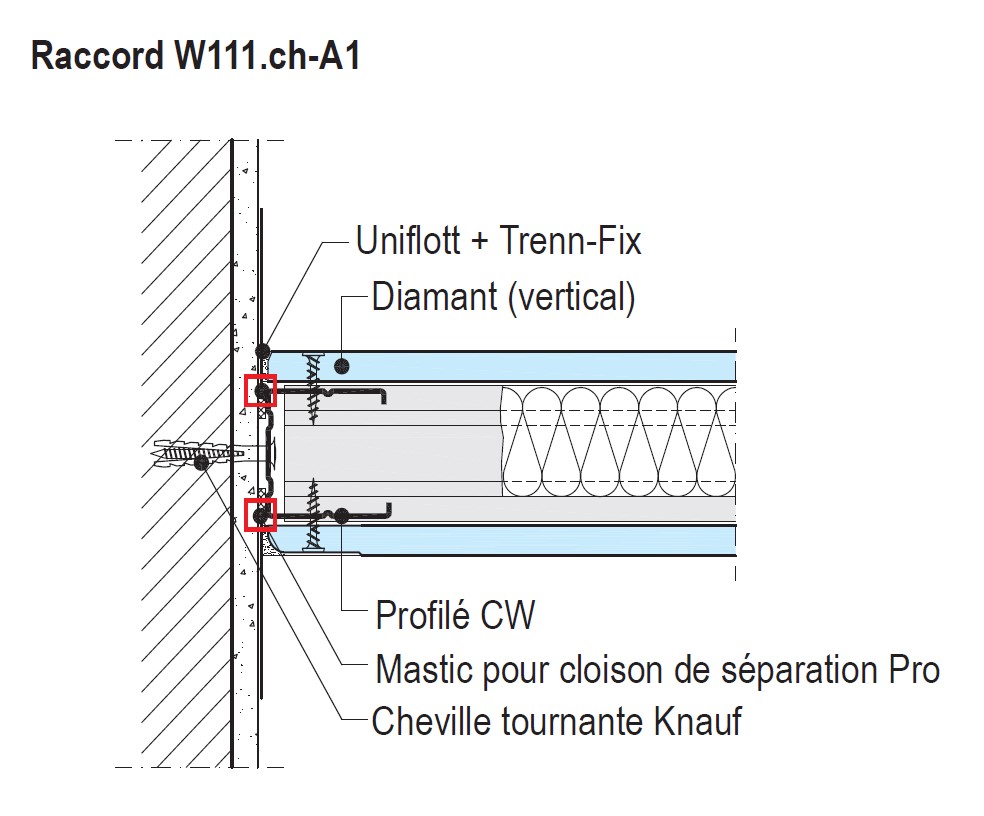 Raccord W111.ch-A1

Uniflott + Trenn-Fix

Diamant (vertical)

Profilé CW

Mastic pour cloison de séparation Pro

Cheville tournante Knauf