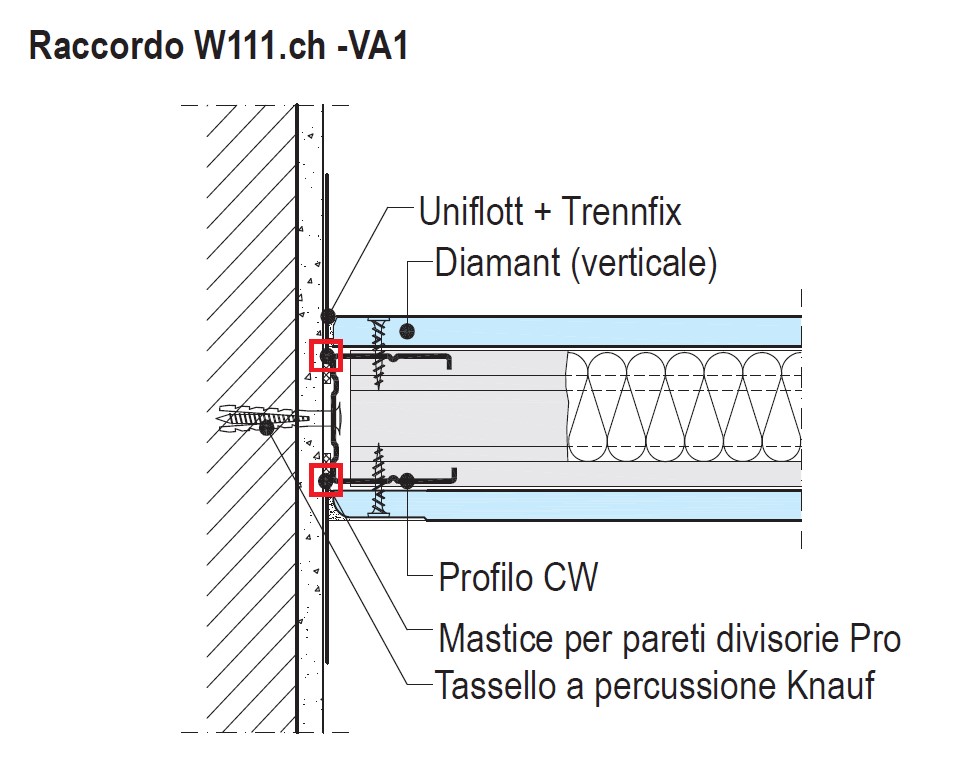 Raccordo W111.ch -VA1

Uniflott + Trennfix
Diamant (verticale)

Profilo CW
Mastice per pareti divisorie Pro
Tassello a percussione Knauf