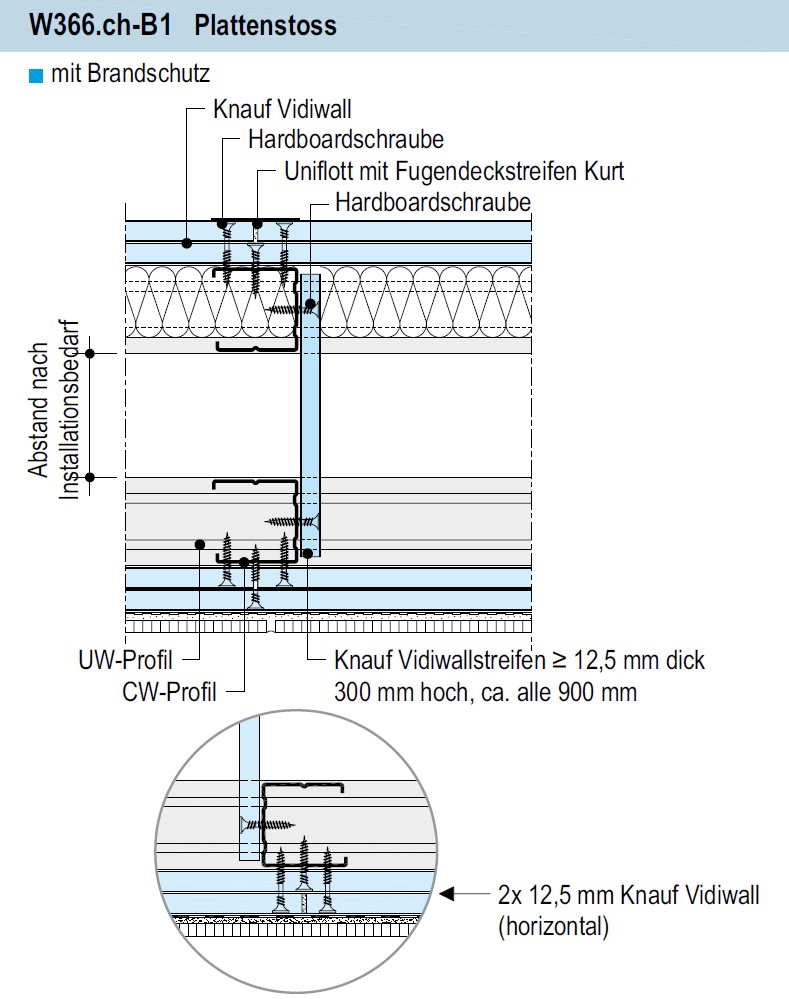 W366.ch-B1 Plattenstoss

mit Brandschutz

Knauf Vidiwall
Hardboardschraube
Uniflott mit Fugendeckstreifen Kurt
Hardboardschraube

Abstand nach Installationsbedarf

UW-Profil
CW-Profil
Knauf Vidiwallstreifen ≥ 12,5 mm dick 300 mm hoch, ca. alle 900 mm

2x 12,5 mm Knauf Vidiwall (horizontal)