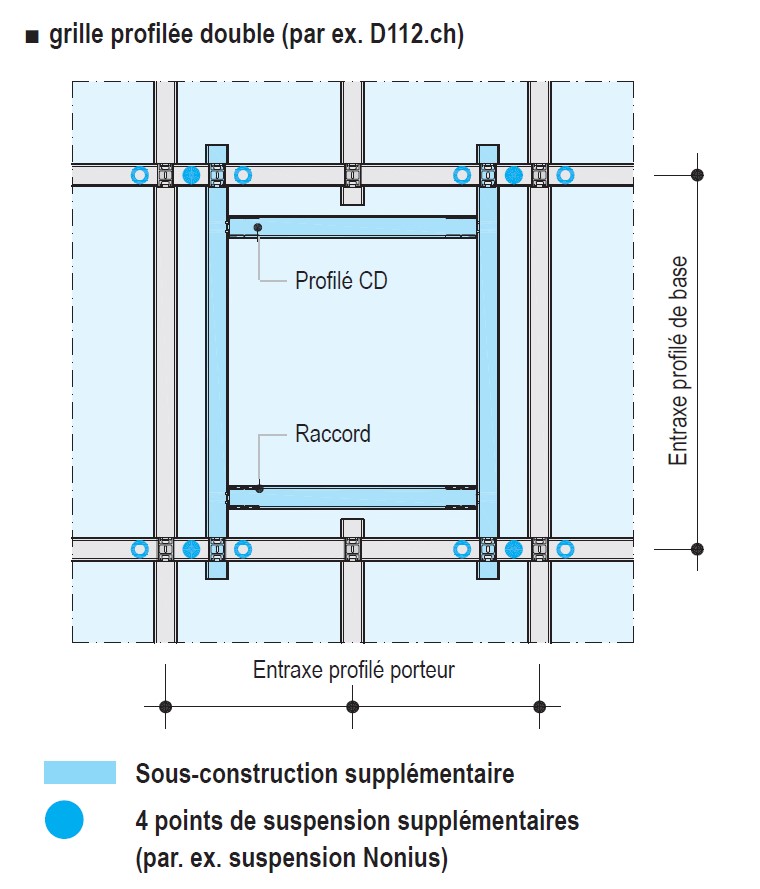 ■ grille profilée double (par ex. D112.ch)

Profilé CD

Raccord

Entraxe profilé de base

Entraxe profilé porteur

Sous-construction supplémentaire

4 points de suspension supplémentaires (par. ex. suspension Nonius)