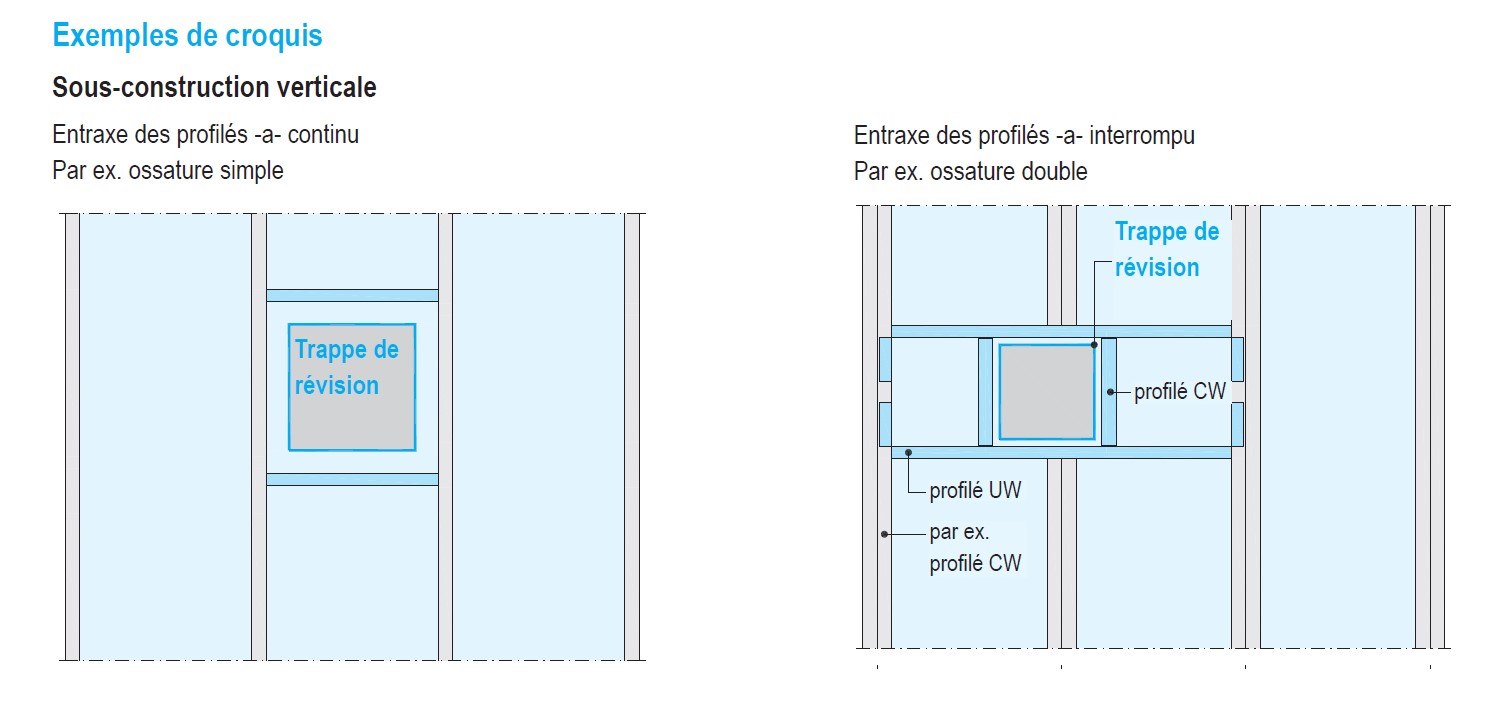 Exemples de croquis

Sous-construction verticale

Entraxe des profilés -a- continu
Par ex. ossature simple

Trappe de révision

Entraxe des profilés -a- interrompu
Par ex. ossature double

Trappe de révision

profilé CW

profilé UW

par ex. profilé CW