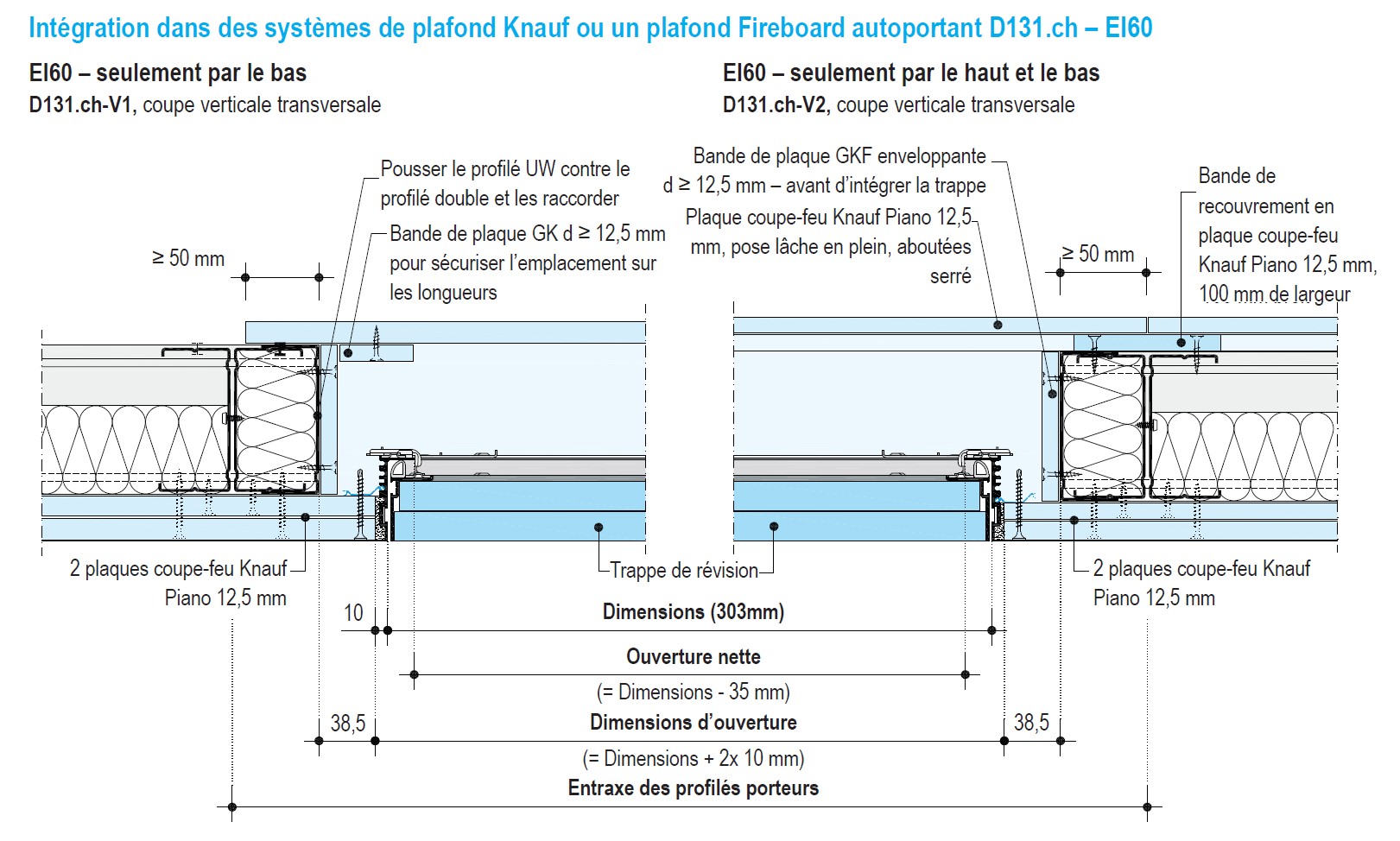 Intégration dans des systèmes de plafond Knauf ou un plafond Fireboard autoportant D131.ch – EI60

EI60 – seulement par le bas
D131.ch-V1, coupe verticale transversale

EI60 – seulement par le haut et le bas
D131.ch-V2, coupe verticale transversale

Pousser le profilé UW contre le profilé double et les raccorder

Bande de plaque GK d ≥ 12,5 mm pour sécuriser l'emplacement sur les longueurs

≥ 50 mm

Bande de plaque GKF enveloppante d ≥ 12,5 mm – avant d'intégrer la trappe

Plaque coupe-feu Knauf Piano 12,5 mm, pose lâche en plein, aboutées serré

≥ 50 mm

Bande de recouvrement en plaque coupe-feu Knauf Piano 12,5 mm, 100 mm de largeur

2 plaques coupe-feu Knauf Piano 12,5 mm

Trappe de révision

2 plaques coupe-feu Knauf Piano 12,5 mm

10

Dimensions (303mm)

Ouverture nette

(= Dimensions - 35 mm)

38,5

Dimensions d'ouverture

38,5

(= Dimensions + 2x 10 mm)

Entraxe des profilés porteurs