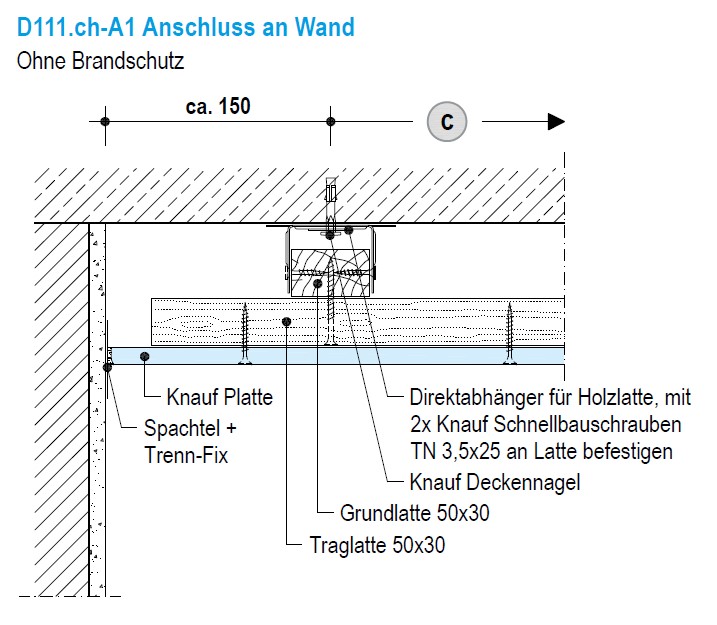 D111.ch-A1 Anschluss an Wand
Ohne Brandschutz

ca. 150

c

Knauf Platte

Spachtel + Trenn-Fix

Direktabhänger für Holzlatte, mit 2x Knauf Schnellbauschrauben TN 3,5x25 an Latte befestigen

Knauf Deckennagel

Grundlatte 50x30

Traglatte 50x30